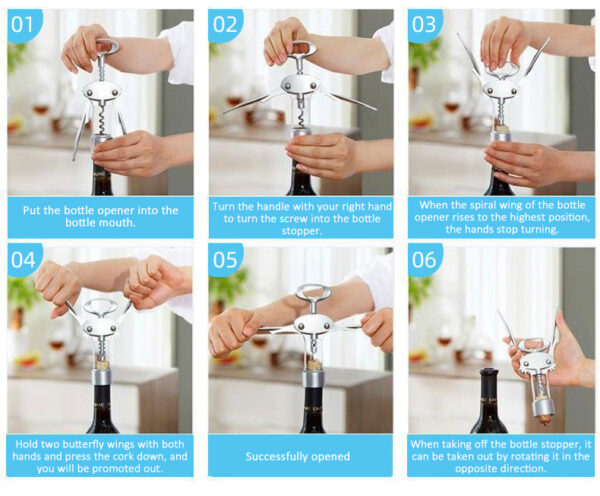 01

Put the bottle opener into the bottle mouth.

02

Turn the handle with your right hand to turn the screw into the bottle stopper.

03

When the spiral wing of the bottle opener rises to the highest position, the hands stop turning.

04

Hold two butterfly wings with both hands and press the cork down, and you will be promoted out.

05

Successfully opened

06

When taking off the bottle stopper, it can be taken out by rotating it in the opposite direction.